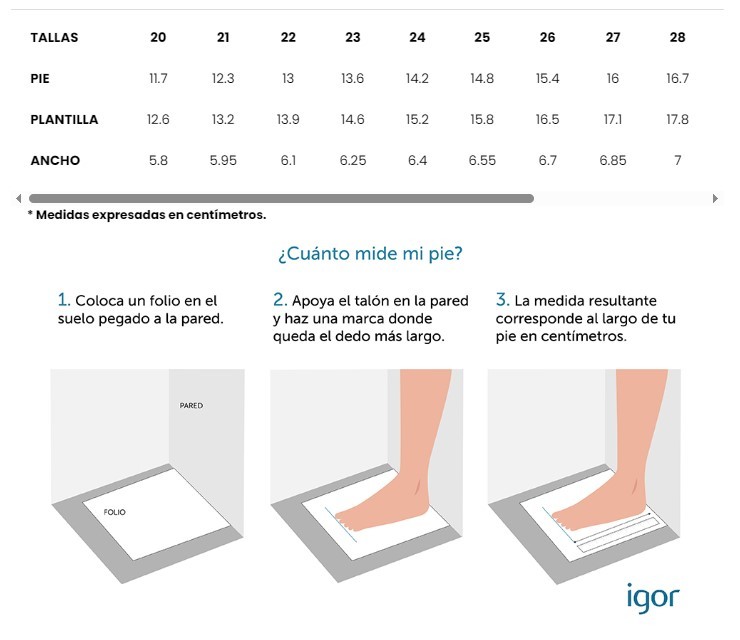 | TALLAS | 20 | 21 | 22 | 23 | 24 | 25 | 26 | 27 | 28 |
|---|---|---|---|---|---|---|---|---|---|
| PIE | 11.7 | 12.3 | 13 | 13.6 | 14.2 | 14.8 | 15.4 | 16 | 16.7 |
| PLANTILLA | 12.6 | 13.2 | 13.9 | 14.6 | 15.2 | 15.8 | 16.5 | 17.1 | 17.8 |
| ANCHO | 5.8 | 5.95 | 6.1 | 6.25 | 6.4 | 6.55 | 6.7 | 6.85 | 7 |

* Medidas expresadas en centímetros.

¿Cuánto mide mi pie?

1. Coloca un folio en el suelo pegado a la pared.

2. Apoya el talón en la pared y haz una marca donde queda el dedo más largo.

3. La medida resultante corresponde al largo de tu pie en centímetros.

PARED

FOLIO

igor