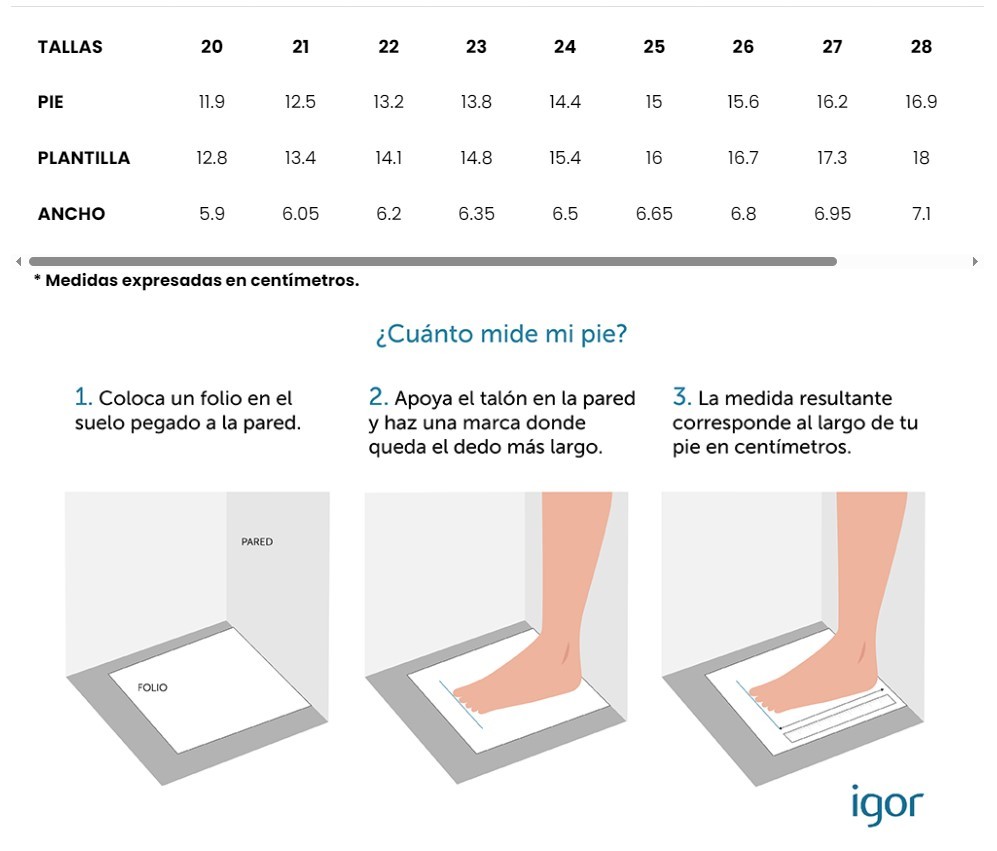 | TALLAS | 20 | 21 | 22 | 23 | 24 | 25 | 26 | 27 | 28 |
|---|---|---|---|---|---|---|---|---|---|
| PIE | 11.9 | 12.5 | 13.2 | 13.8 | 14.4 | 15 | 15.6 | 16.2 | 16.9 |
| PLANTILLA | 12.8 | 13.4 | 14.1 | 14.8 | 15.4 | 16 | 16.7 | 17.3 | 18 |
| ANCHO | 5.9 | 6.05 | 6.2 | 6.35 | 6.5 | 6.65 | 6.8 | 6.95 | 7.1 |

* Medidas expresadas en centímetros.

¿Cuánto mide mi pie?

1. Coloca un folio en el suelo pegado a la pared.

2. Apoya el talón en la pared y haz una marca donde queda el dedo más largo.

3. La medida resultante corresponde al largo de tu pie en centímetros.

PARED

FOLIO

igor