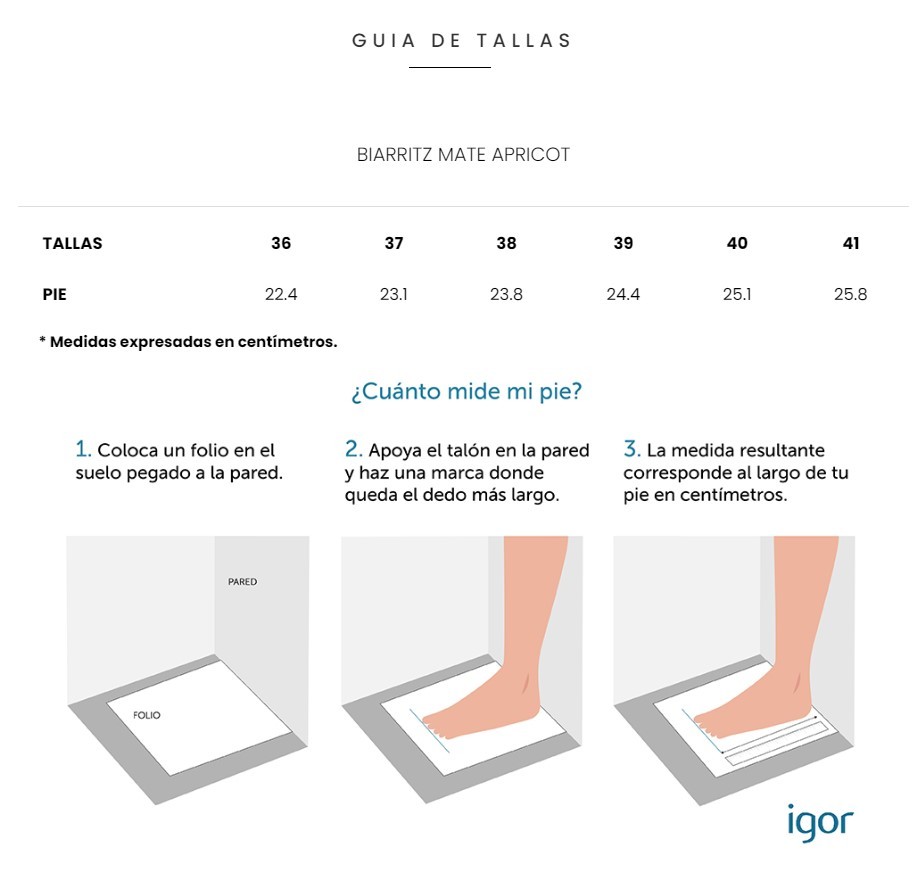 GUIA DE TALLAS

BIARRITZ MATE APRICOT

| TALLAS | 36 | 37 | 38 | 39 | 40 | 41 |
|---|---|---|---|---|---|---|
| PIE | 22.4 | 23.1 | 23.8 | 24.4 | 25.1 | 25.8 |

* Medidas expresadas en centímetros.

¿Cuánto mide mi pie?

1. Coloca un folio en el suelo pegado a la pared.

2. Apoya el talón en la pared y haz una marca donde queda el dedo más largo.

3. La medida resultante corresponde al largo de tu pie en centímetros.

PARED

FOLIO

igor