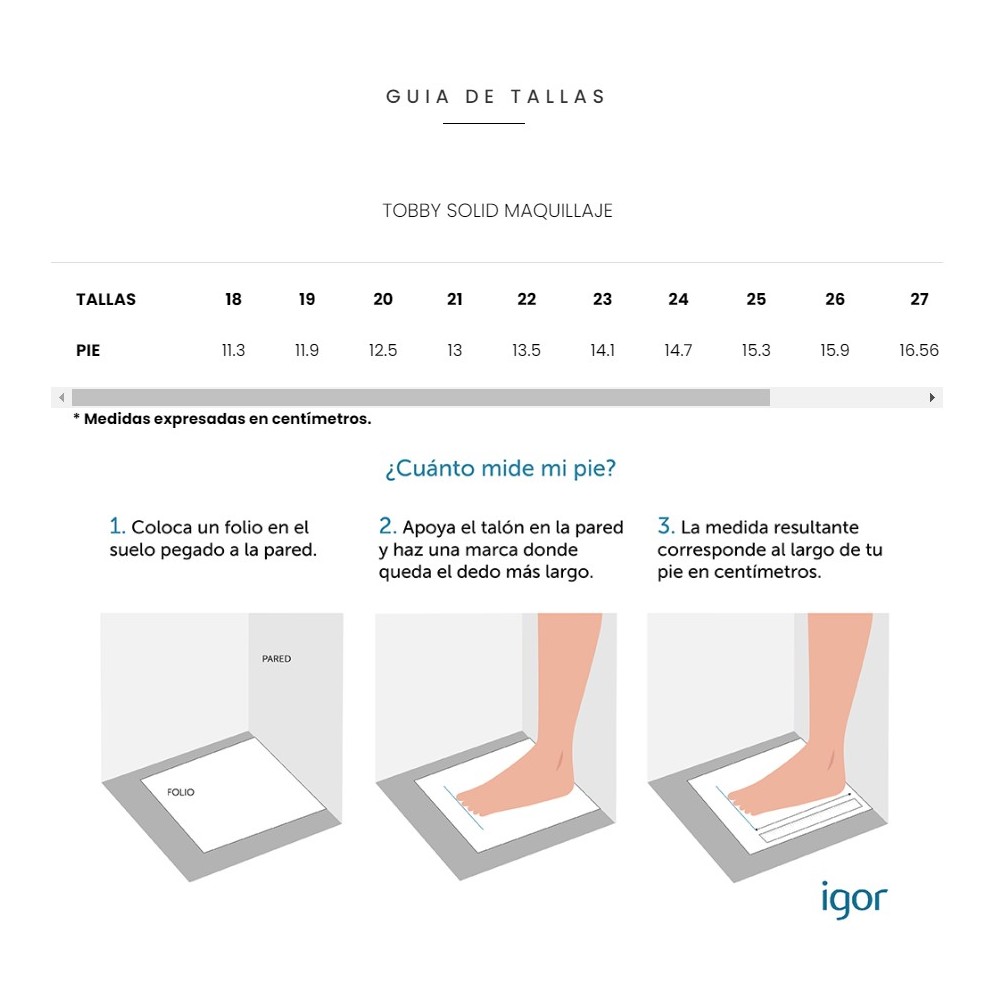 GUIA DE TALLAS

TOBBY SOLID MAQUILLAJE

| TALLAS | 18 | 19 | 20 | 21 | 22 | 23 | 24 | 25 | 26 | 27 |
|---|---|---|---|---|---|---|---|---|---|---|
| PIE | 11.3 | 11.9 | 12.5 | 13 | 13.5 | 14.1 | 14.7 | 15.3 | 15.9 | 16.56 |

* Medidas expresadas en centímetros.

¿Cuánto mide mi pie?

1. Coloca un folio en el suelo pegado a la pared.

2. Apoya el talón en la pared y haz una marca donde queda el dedo más largo.

3. La medida resultante corresponde al largo de tu pie en centímetros.

PARED

FOLIO

igor